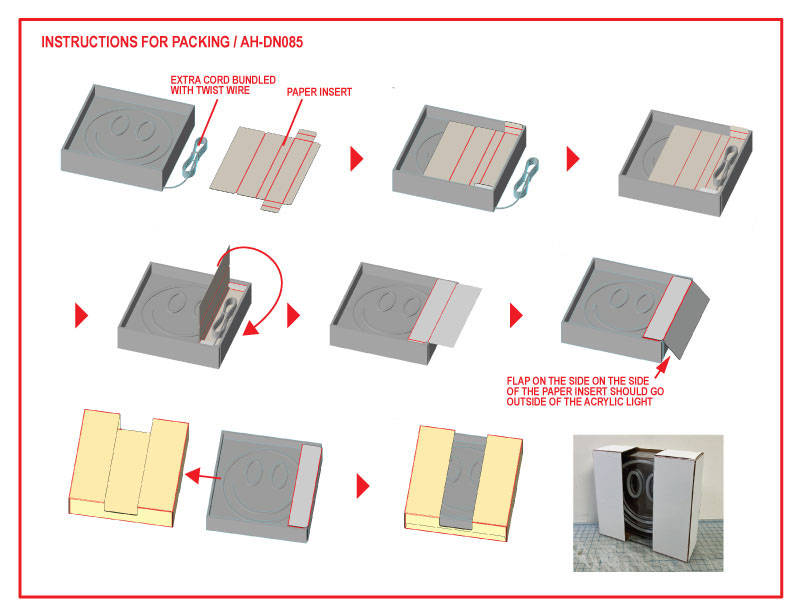 INSTRUCTIONS FOR PACKING / AH-DN085

EXTRA CORD BUNDLED WITH TWIST WIRE

PAPER INSERT

FLAP ON THE SIDE ON THE SIDE OF THE PAPER INSERT SHOULD GO OUTSIDE OF THE ACRYLIC LIGHT