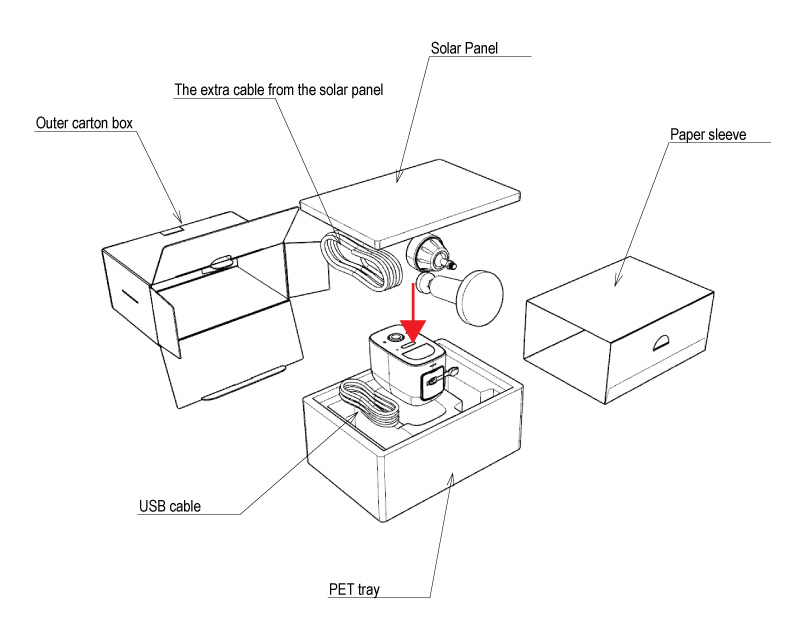 Solar Panel

The extra cable from the solar panel

Outer carton box

Paper sleeve

USB cable

PET tray