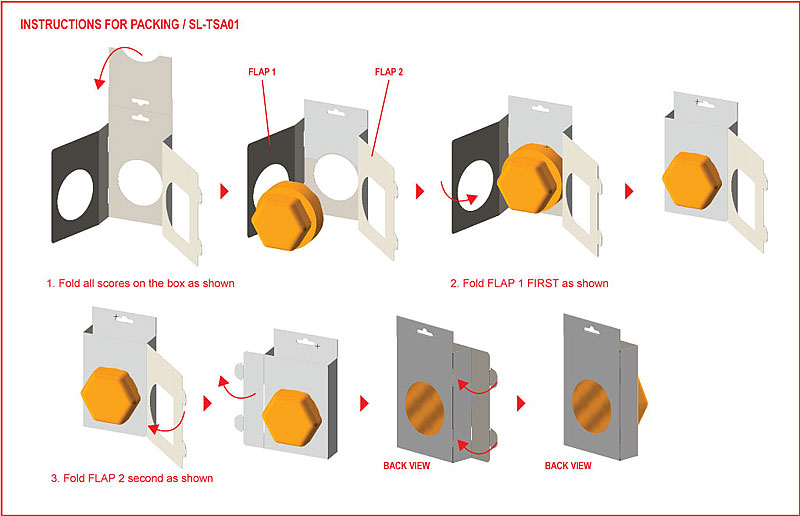 INSTRUCTIONS FOR PACKING / SL-TSA01

FLAP 1

FLAP 2

1. Fold all scores on the box as shown

2. Fold FLAP 1 FIRST as shown

3. Fold FLAP 2 second as shown

BACK VIEW

BACK VIEW