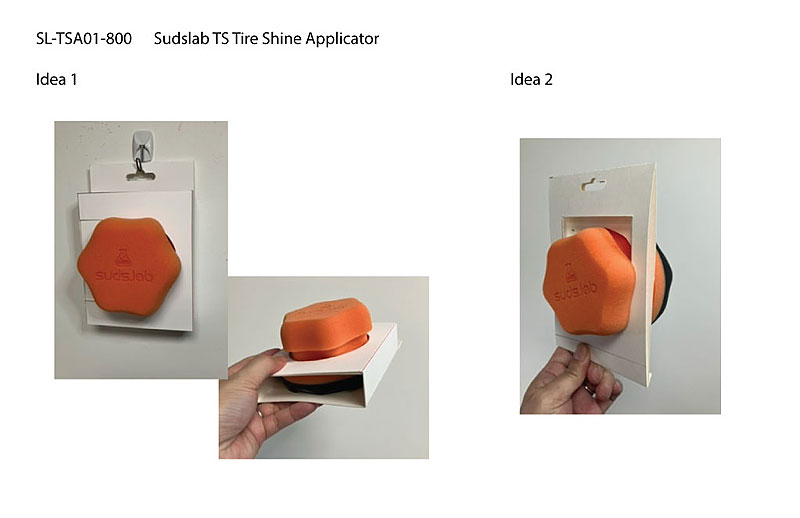 SL-TSA01-800 Sudslab TS Tire Shine Applicator

Idea 1

suds.lab

Idea 2

suds.lab